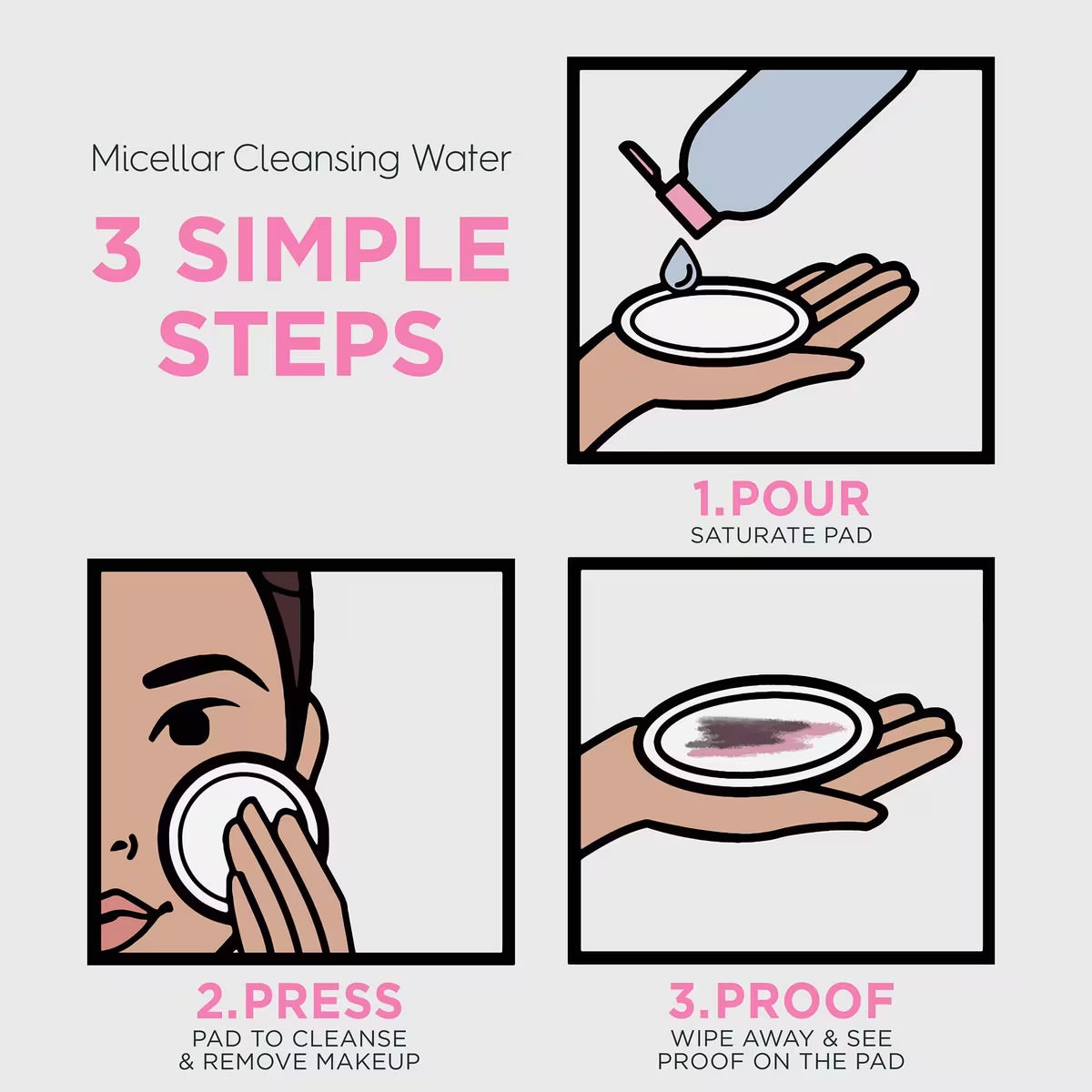 Micellar Cleansing Water

3 SIMPLE STEPS

1.POUR
SATURATE PAD

2.PRESS
PAD TO CLEANSE & REMOVE MAKEUP

3.PROOF
WIPE AWAY & SEE PROOF ON THE PAD